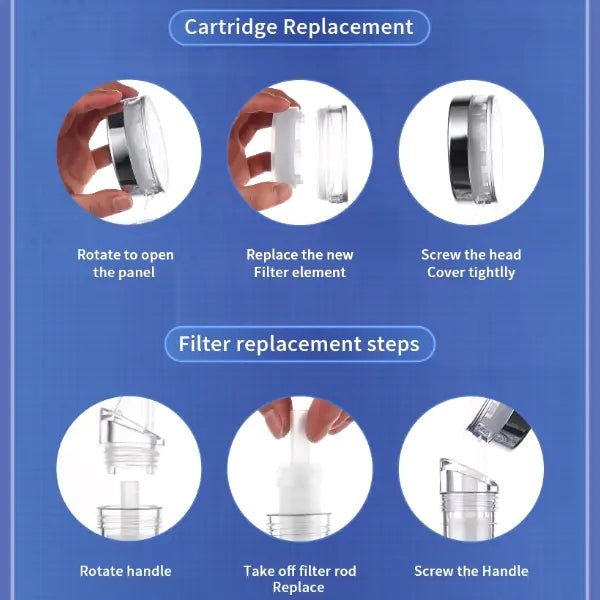 Cartridge Replacement

Rotate to open the panel

Replace the new Filter element

Screw the head Cover tightlly

Filter replacement steps

Rotate handle

Take off filter rod Replace

Screw the Handle